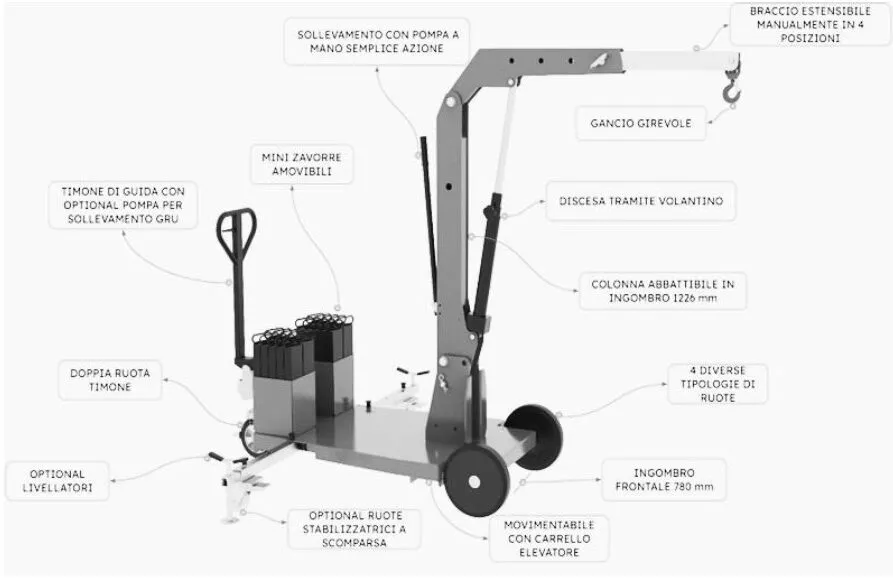 SOLLEVAMENTO CON POMPA A MANO SEMPLICE AZIONE

BRACCIO ESTENSIBILE MANUALMENTE IN 4 POSIZIONI

GANCIO GIREVOLE

MINI ZAVORRE AMOVIBILI

TIMONE DI GUIDA CON OPTIONAL POMPA PER SOLLEVAMENTO GRU

DISCESA TRAMITE VOLANTINO

COLONNA ABBATTIBILE IN INGOMBRO 1226 mm

DOPPIA RUOTA TIMONE

4 DIVERSE TIPOLOGIE DI RUOTE

OPTIONAL LIVELLATORI

INGOMBRO FRONTALE 780 mm

OPTIONAL RUOTE STABILIZZATRICI A SCOMPARSA

MOVIMENTABILE CON CARRELLO ELEVATORE