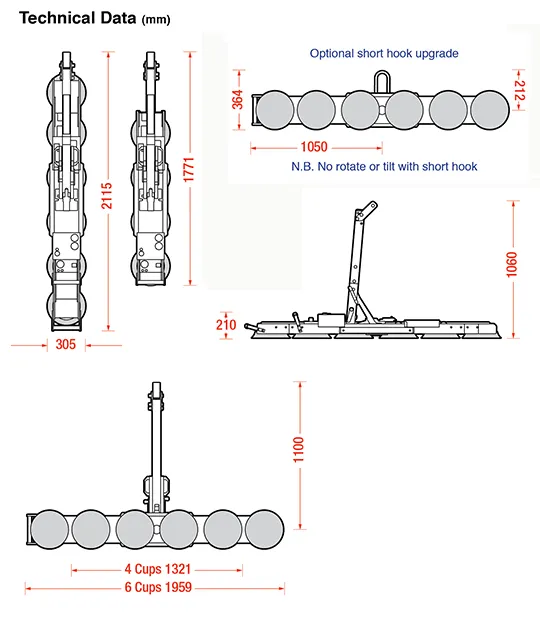 Technical Data (mm)

2115

1771

305

Optional short hook upgrade

364

212

1050

N.B. No rotate or tilt with short hook

1060

210

1100

4 Cups 1321

6 Cups 1959