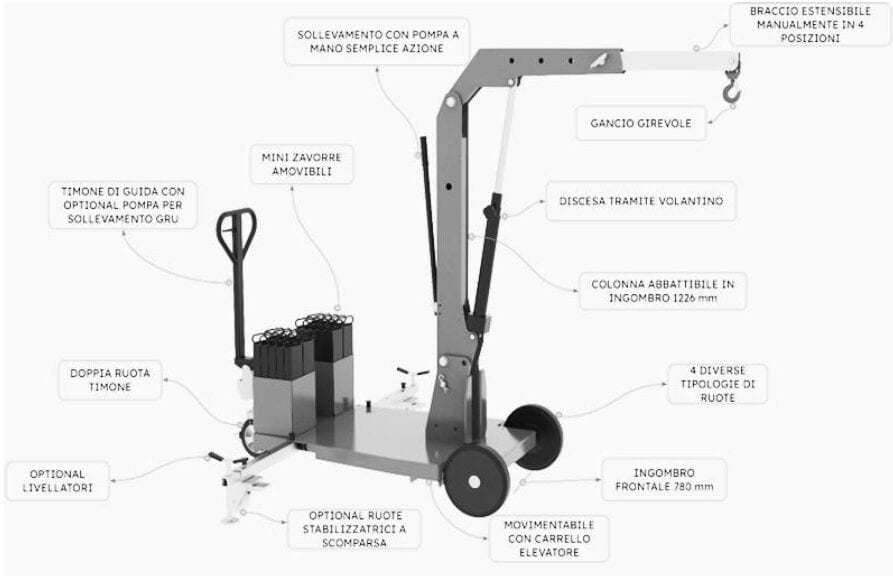 SOLLEVAMENTO CON POMPA A MANO SEMPLICE AZIONE

BRACCIO ESTENSIBILE MANUALMENTE IN 4 POSIZIONI

GANCIO GIREVOLE

MINI ZAVORRE AMOVIBILI

TIMONE DI GUIDA CON OPTIONAL POMPA PER SOLLEVAMENTO GRU

DISCESA TRAMITE VOLANTINO

COLONNA ABBATTIBILE IN INGOMBRO 1226 mm

DOPPIA RUOTA TIMONE

4 DIVERSE TIPOLOGIE DI RUOTE

OPTIONAL LIVELLATORI

INGOMBRO FRONTALE 780 mm

OPTIONAL RUOTE STABILIZZATRICI A SCOMPARSA

MOVIMENTABILE CON CARRELLO ELEVATORE