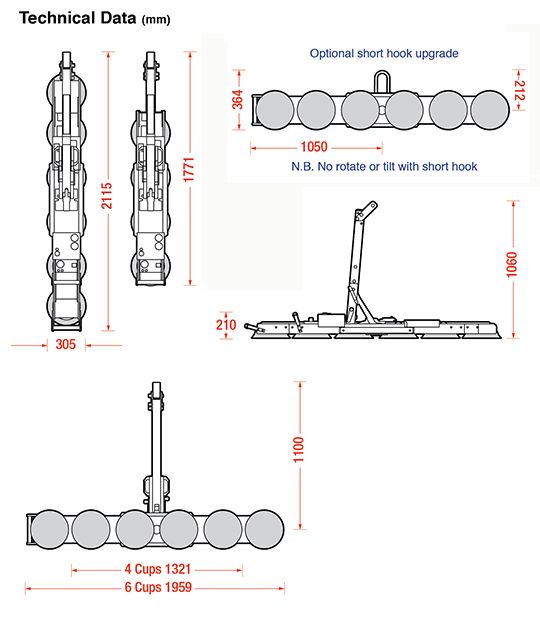 Technical Data (mm)

2115

1771

305

Optional short hook upgrade

364

212

1050

N.B. No rotate or tilt with short hook

1060

210

1100

4 Cups 1321

6 Cups 1959